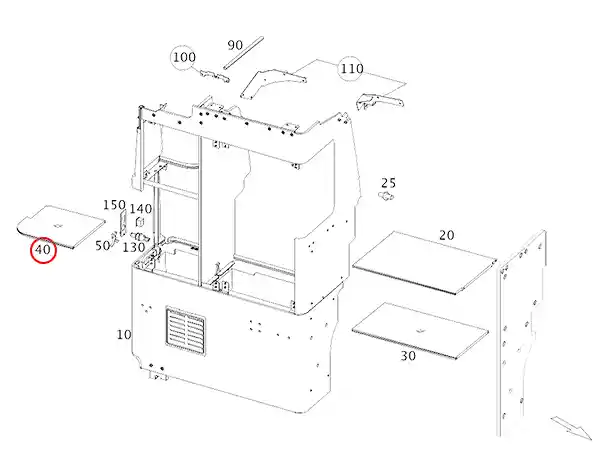 90
100
110
25
150
140
50
130
40
20
10
30